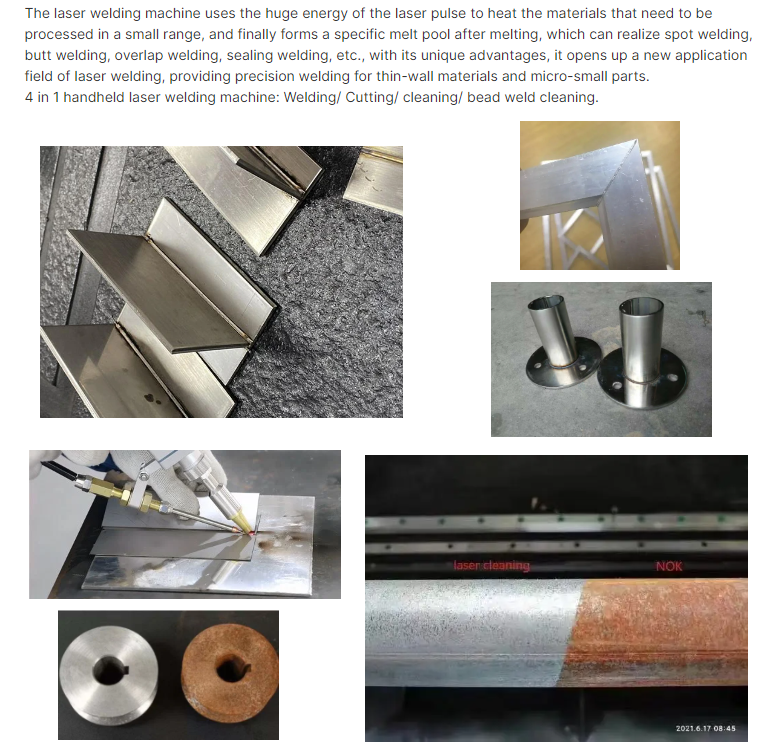 The laser welding machine uses the huge energy of the laser pulse to heat the materials that need to be processed in a small range, and finally forms a specific melt pool after melting, which can realize spot welding, butt welding, overlap welding, sealing welding, etc., with its unique advantages, it opens up a new application field of laser welding, providing precision welding for thin-wall materials and micro-small parts.
4 in 1 handheld laser welding machine: Welding/ Cutting/ cleaning/ bead weld cleaning.

laser cleaning

NOK

2021.6.17 08:45